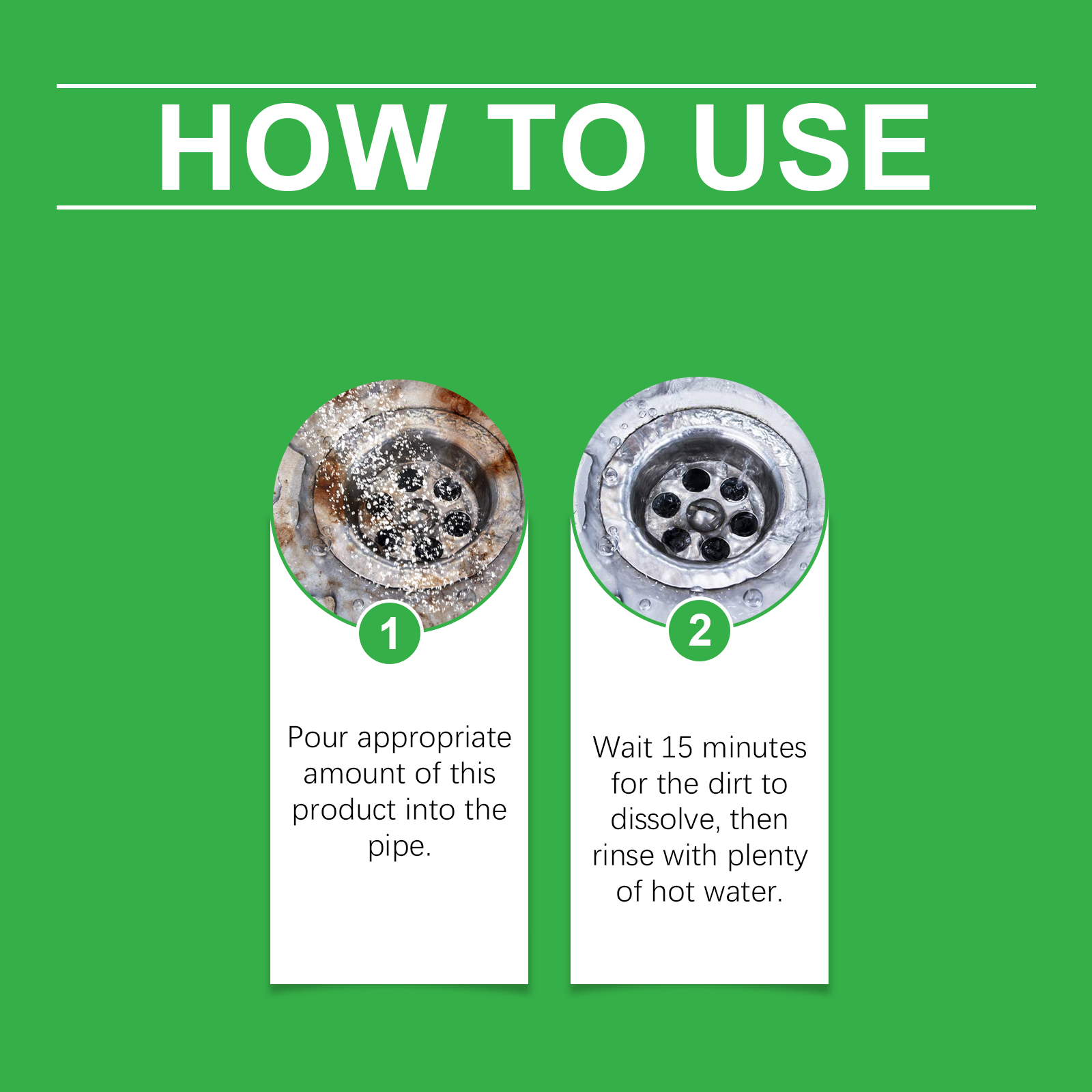 HOW TO USE

1

Pour appropriate amount of this product into the pipe.

2

Wait 15 minutes for the dirt to dissolve, then rinse with plenty of hot water.