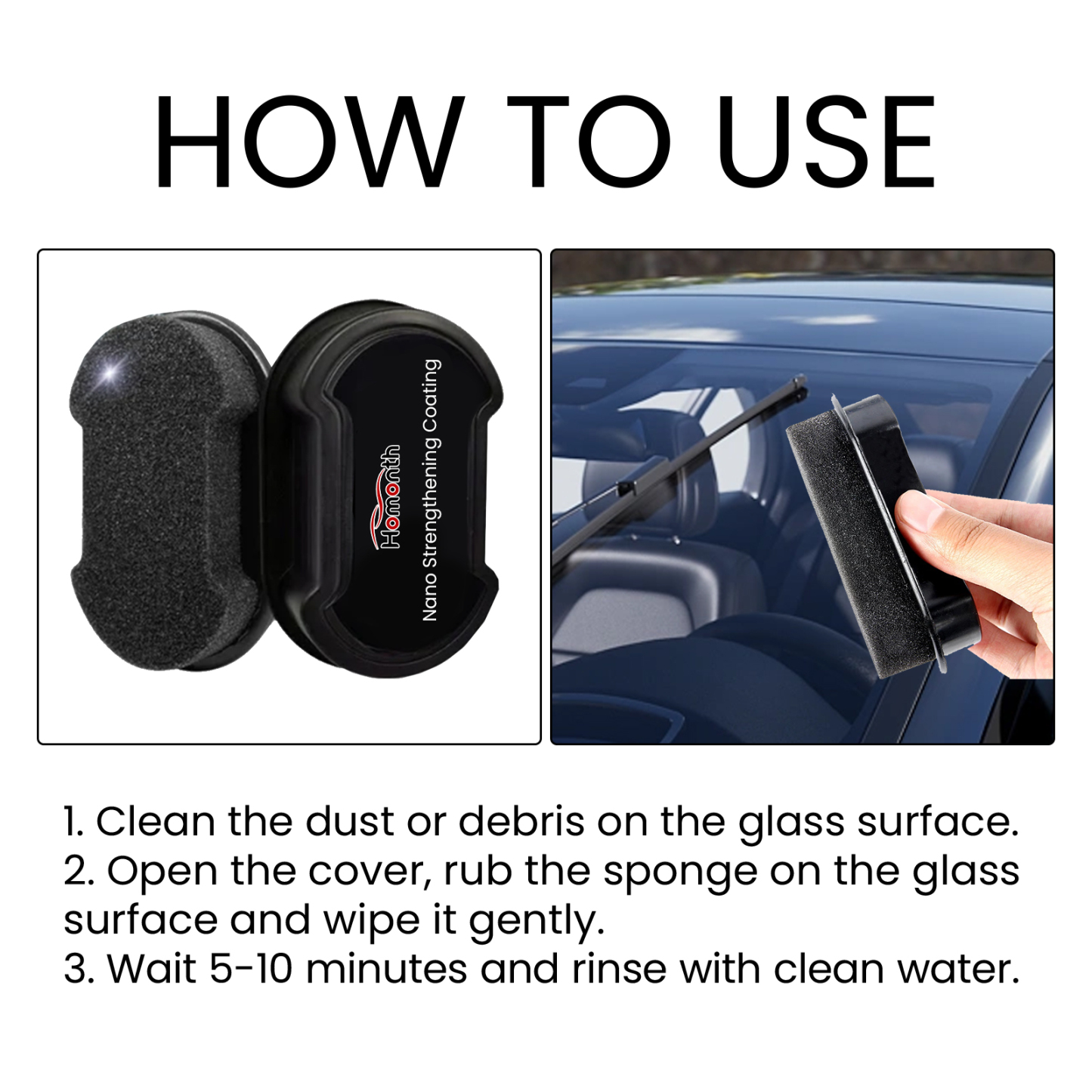 HOW TO USE

Homonth
Nano Strengthening Coating

1. Clean the dust or debris on the glass surface.
2. Open the cover, rub the sponge on the glass surface and wipe it gently.
3. Wait 5-10 minutes and rinse with clean water.