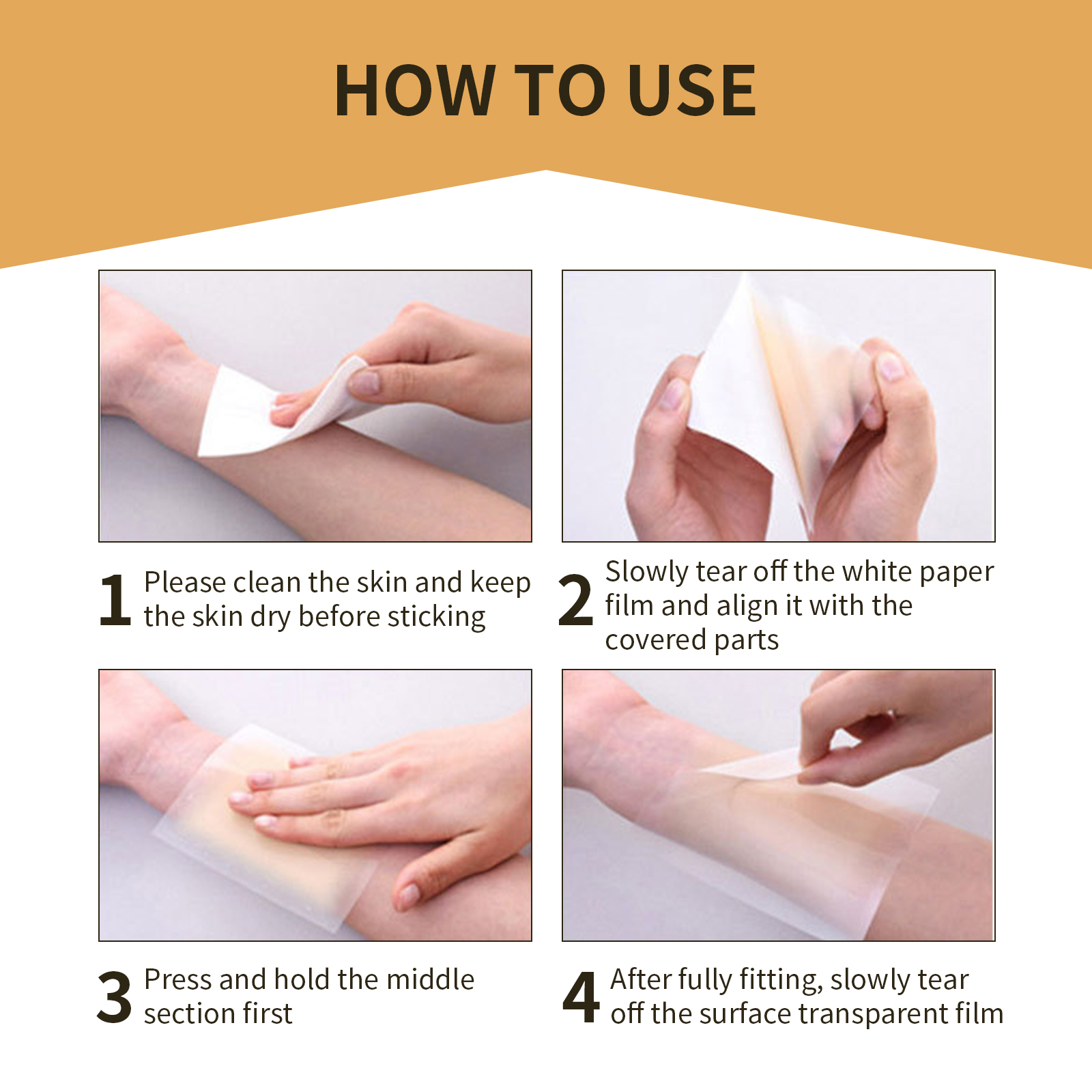 HOW TO USE

1 Please clean the skin and keep the skin dry before sticking

2 Slowly tear off the white paper film and align it with the covered parts

3 Press and hold the middle section first

4 After fully fitting, slowly tear off the surface transparent film