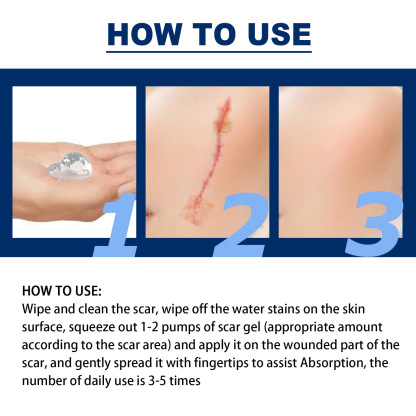 HOW TO USE

1

2

3

HOW TO USE:
Wipe and clean the scar, wipe off the water stains on the skin surface, squeeze out 1-2 pumps of scar gel (appropriate amount according to the scar area) and apply it on the wounded part of the scar, and gently spread it with fingertips to assist Absorption, the number of daily use is 3-5 times