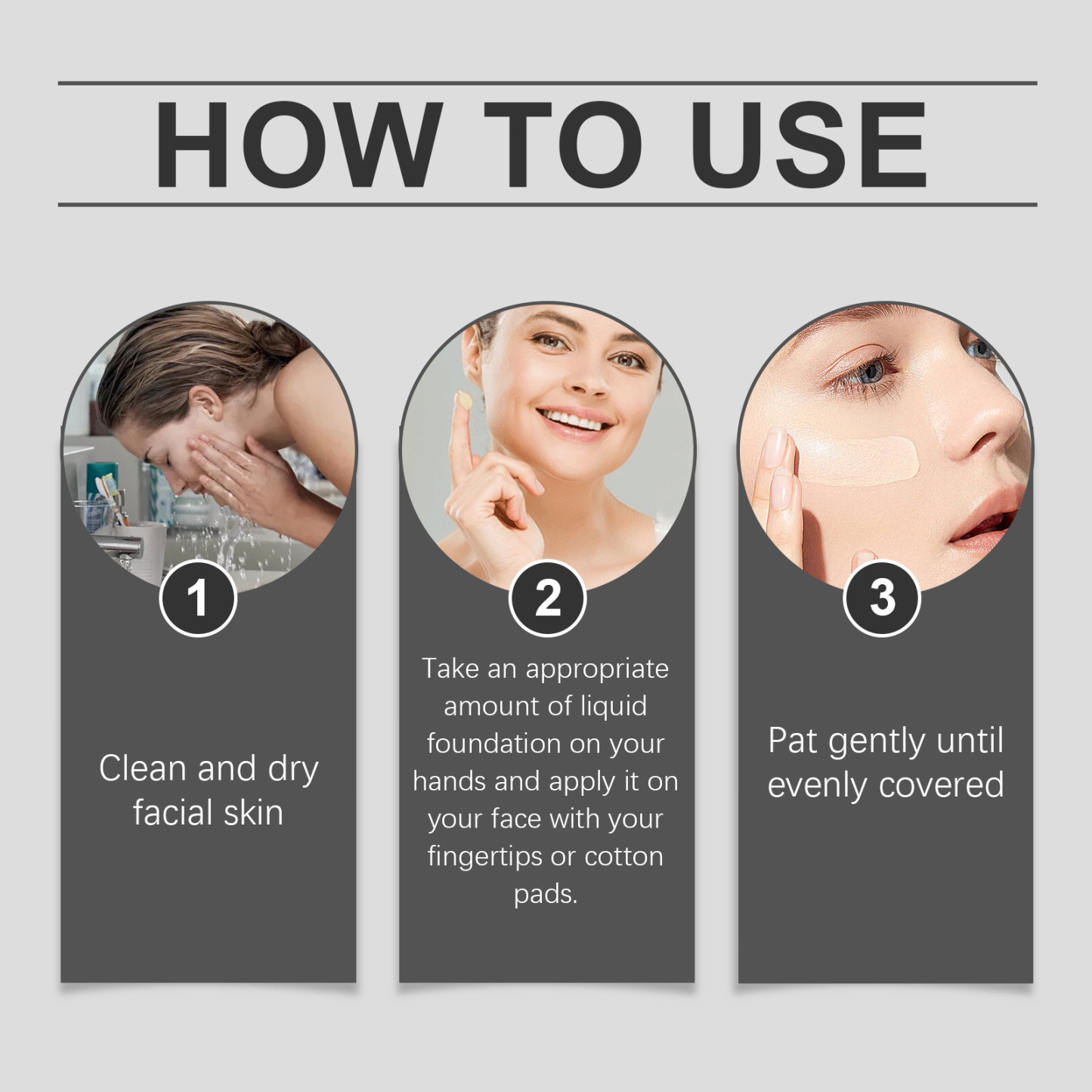 HOW TO USE

1

Clean and dry facial skin

2

Take an appropriate amount of liquid foundation on your hands and apply it on your face with your fingertips or cotton pads.

3

Pat gently until evenly covered