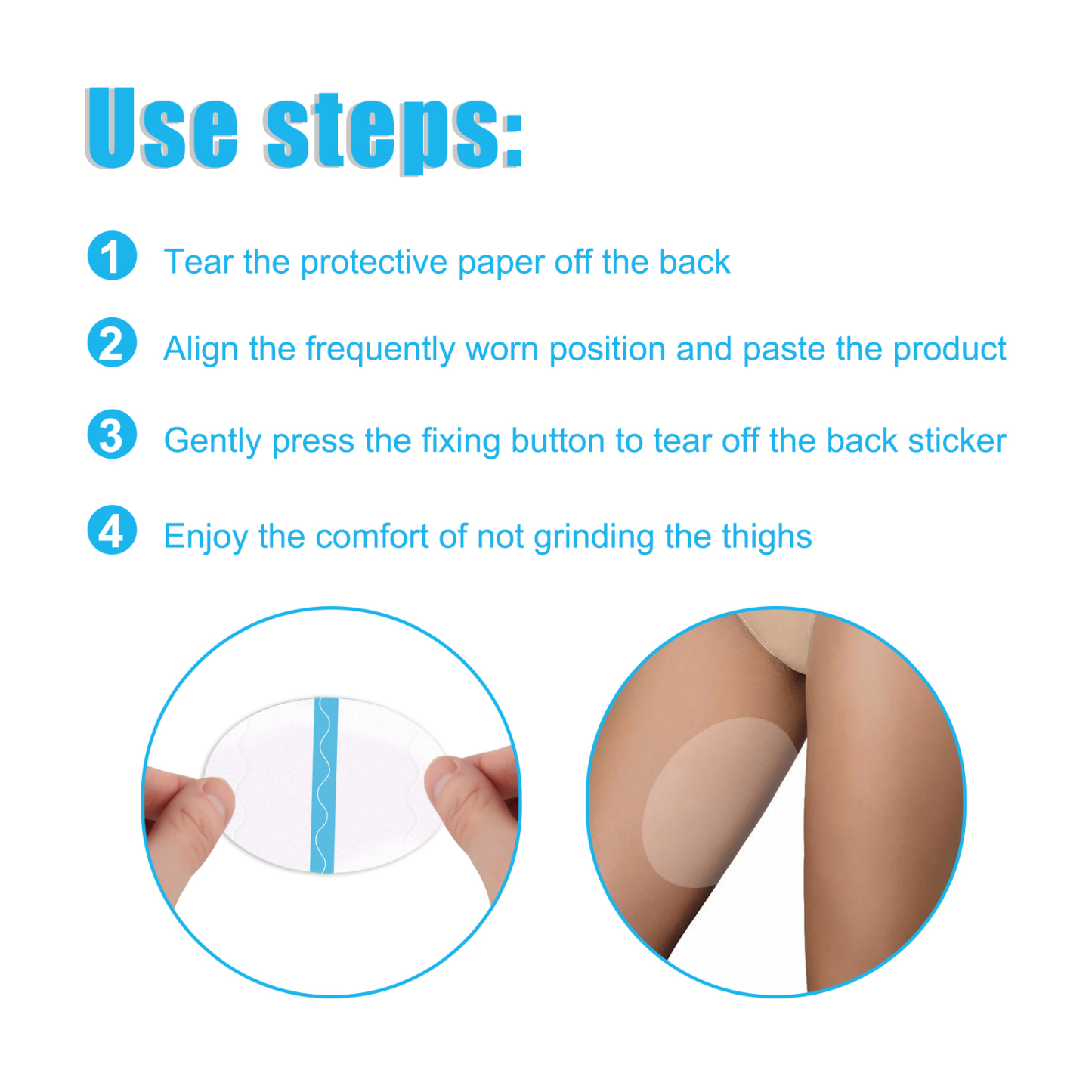 Use steps:

1 Tear the protective paper off the back

2 Align the frequently worn position and paste the product

3 Gently press the fixing button to tear off the back sticker

4 Enjoy the comfort of not grinding the thighs