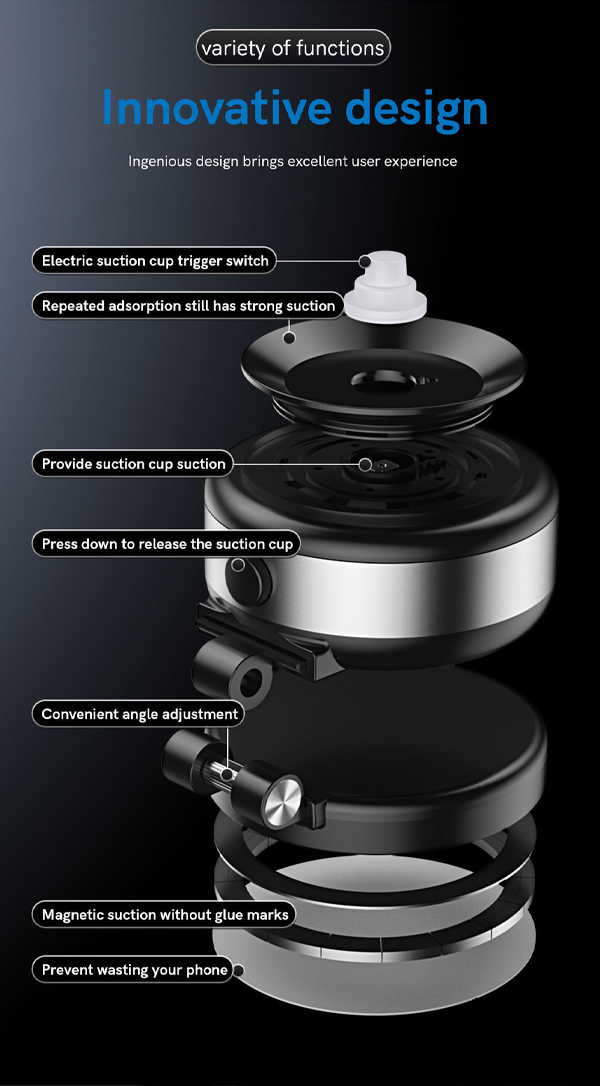 variety of functions

Innovative design

Ingenious design brings excellent user experience

Electric suction cup trigger switch

Repeated adsorption still has strong suction

Provide suction cup suction

Press down to release the suction cup

Convenient angle adjustment

Magnetic suction without glue marks

Prevent wasting your phone