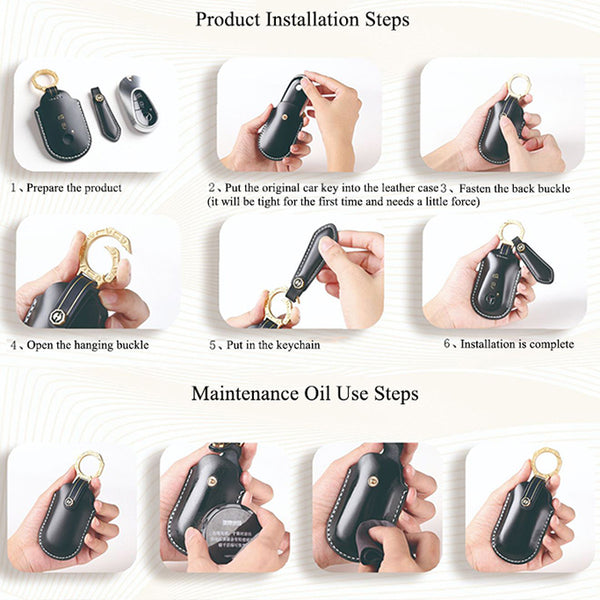 Product Installation Steps

1、Prepare the product

2、Put the original car key into the leather case (it will be tight for the first time and needs a little force)

3、Fasten the back buckle

4、Open the hanging buckle

5、Put in the keychain

6、Installation is complete

Maintenance Oil Use Steps