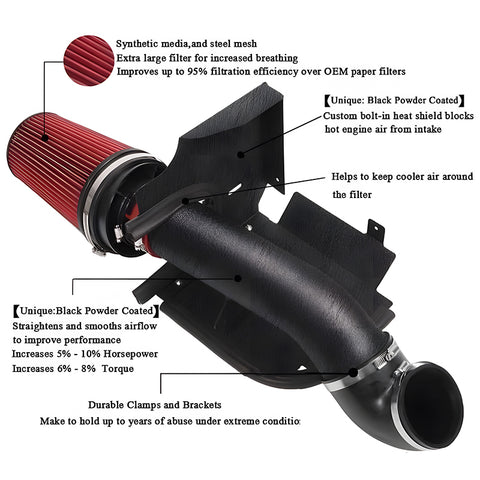 Synthetic media,and steel mesh
Extra large filter for increased breathing
Improves up to 95% filtration efficiency over OEM paper filters

【Unique: Black Powder Coated】
Custom bolt-in heat shield blocks hot engine air from intake

Helps to keep cooler air around the filter

【Unique:Black Powder Coated】
Straightens and smooths airflow to improve performance
Increases 5% - 10% Horsepower
Increases 6% - 8% Torque

Durable Clamps and Brackets
Make to hold up to years of abuse under extreme conditio