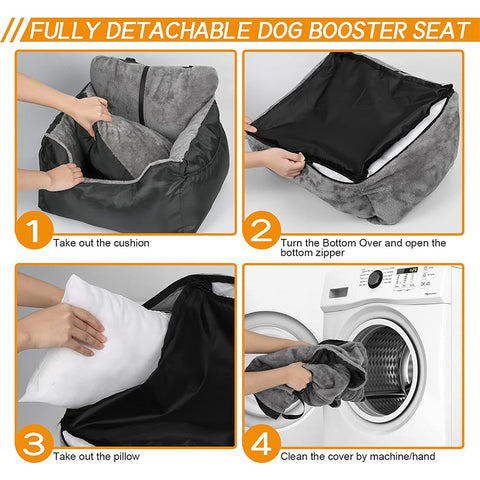 FULLY DETACHABLE DOG BOOSTER SEAT

1
Take out the cushion

2
Turn the Bottom Over and open the bottom zipper

3
Take out the pillow

4
Clean the cover by machine/hand