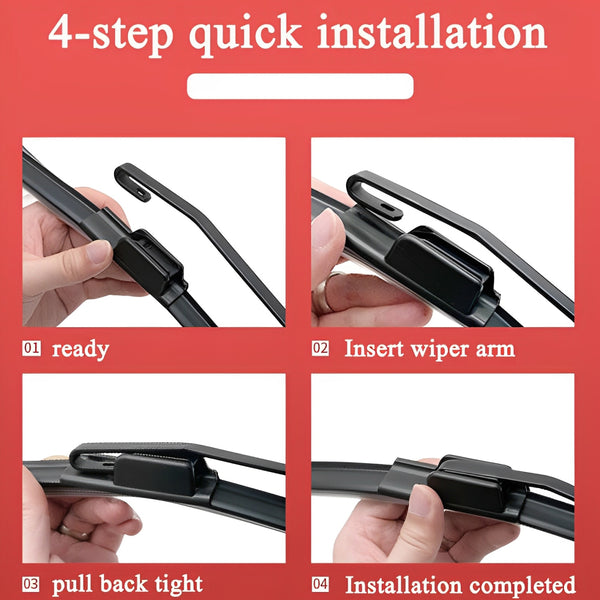 4-step quick installation

01 ready

02 Insert wiper arm

03 pull back tight

04 Installation completed