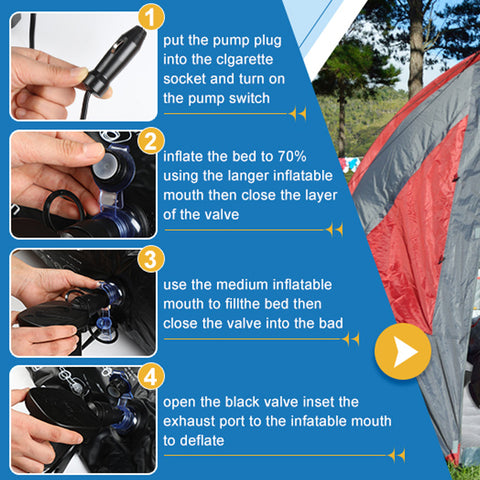 1
put the pump plug into the clgarette socket and turn on the pump switch

2
inflate the bed to 70% using the langer inflatable mouth then close the layer of the valve

3
use the medium inflatable mouth to fillthe bed then close the valve into the bad

4
open the black valve inset the exhaust port to the infatable mouth to deflate