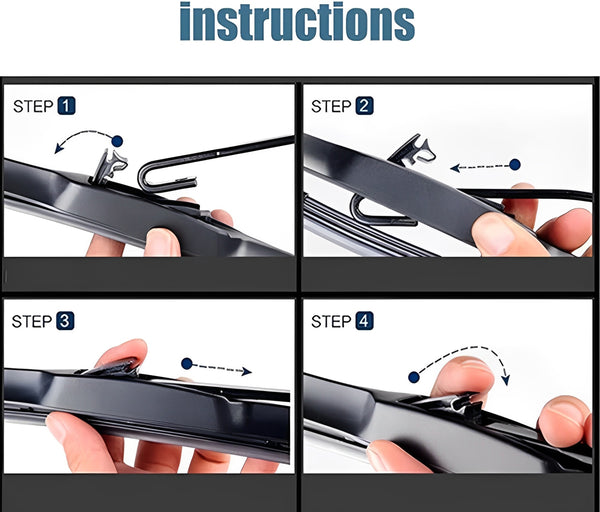 instructions

STEP 1

STEP 2

STEP 3

STEP 4