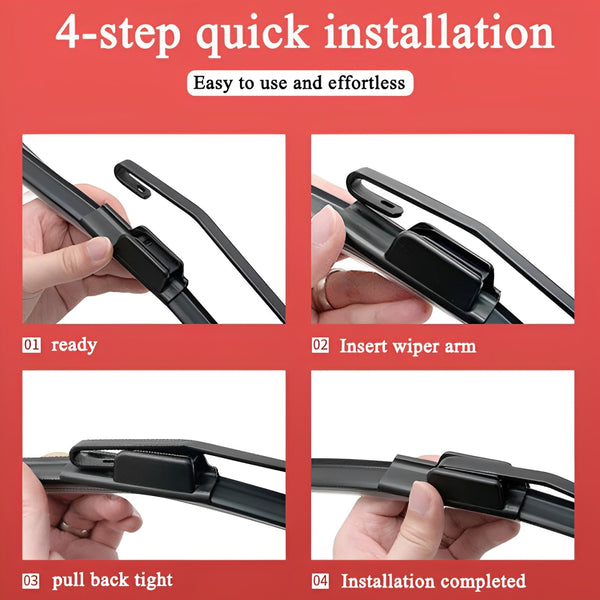 4-step quick installation

Easy to use and effortless

01 ready

02 Insert wiper arm

03 pull back tight

04 Installation completed