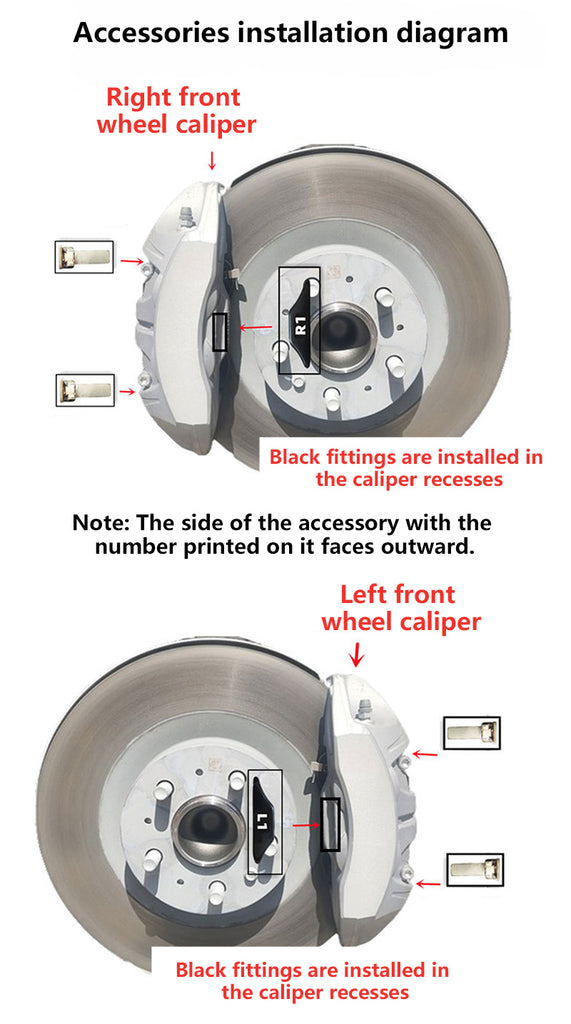 Accessories installation diagram

Right front wheel caliper

R1

Black fittings are installed in the caliper recesses

Note: The side of the accessory with the number printed on it faces outward.

Left front wheel caliper

L1

Black fittings are installed in the caliper recesses