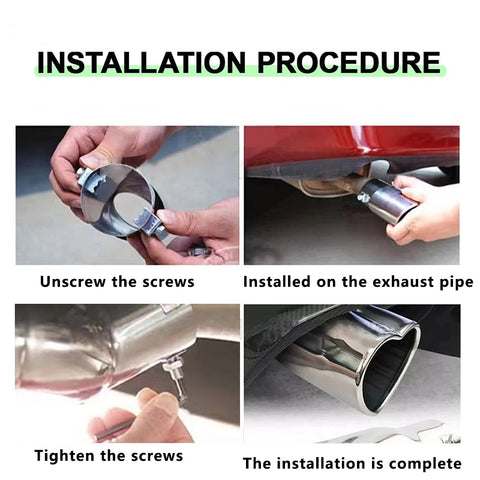 INSTALLATION PROCEDURE

Unscrew the screws

Installed on the exhaust pipe

Tighten the screws

The installation is complete