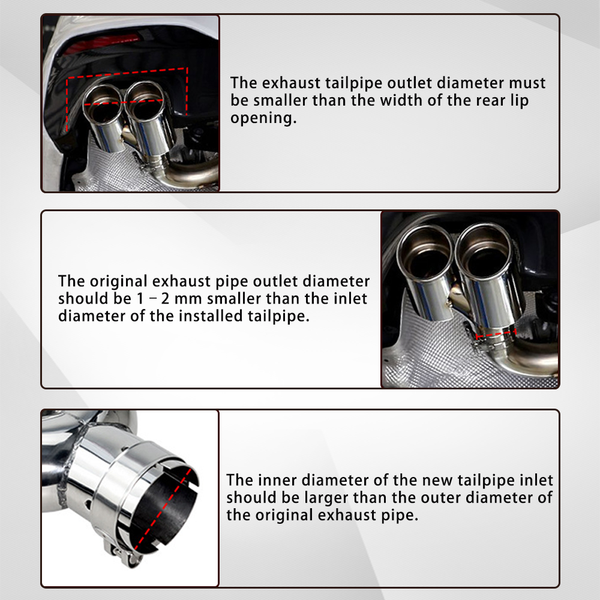 The exhaust tailpipe outlet diameter must be smaller than the width of the rear lip opening.

The original exhaust pipe outlet diameter should be 1 – 2 mm smaller than the inlet diameter of the installed tailpipe.

The inner diameter of the new tailpipe inlet should be larger than the outer diameter of the original exhaust pipe.