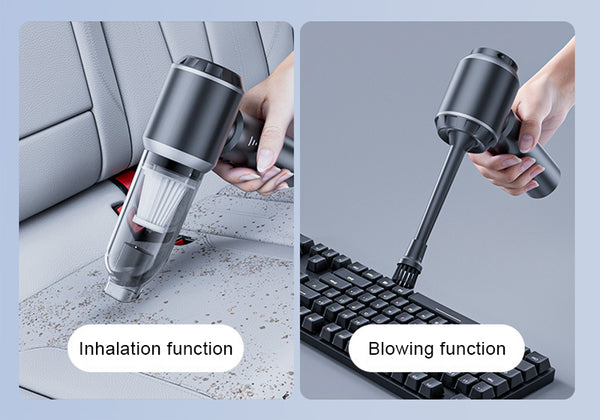 Inhalation function

Blowing function