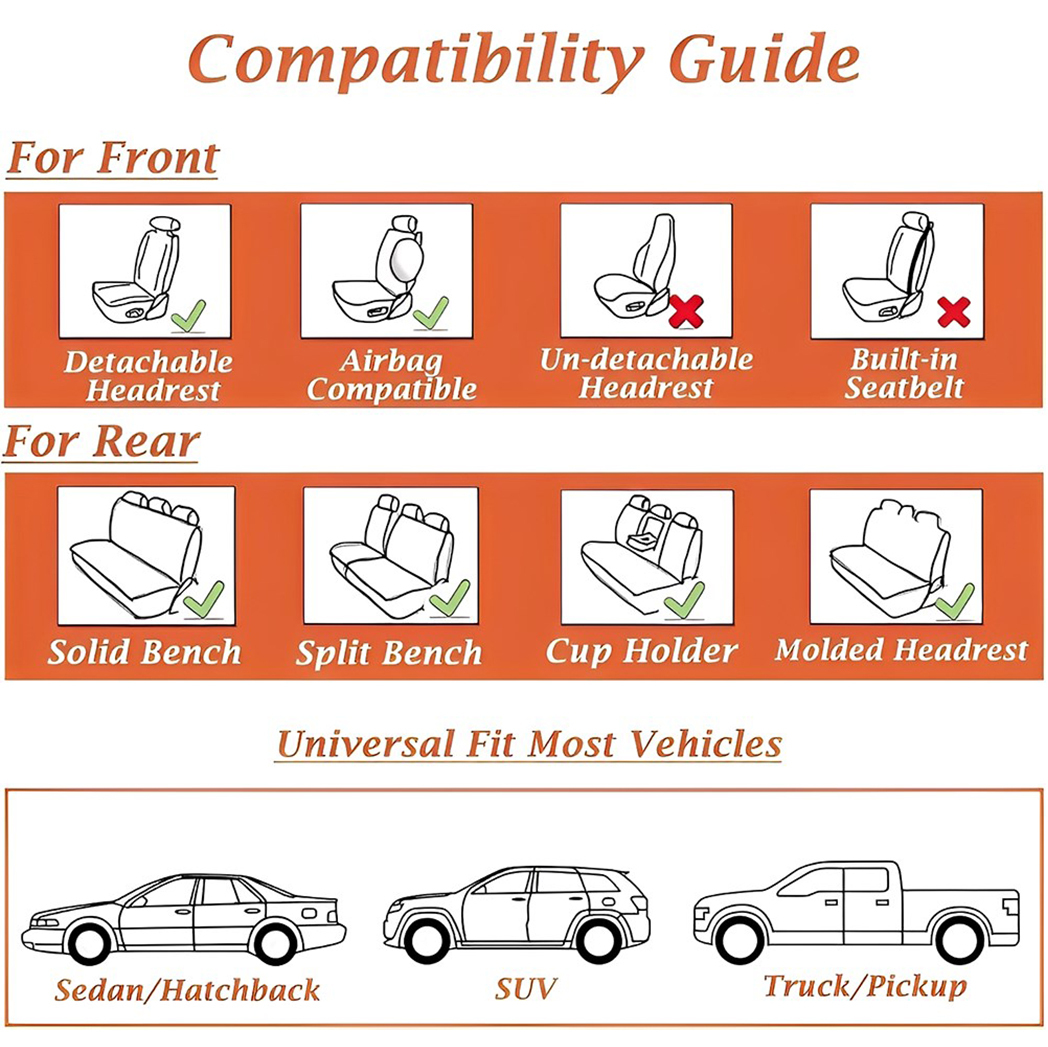 Compatibility Guide

For Front

Detachable Headrest

Airbag Compatible

Un-detachable Headrest

Built-in Seatbelt

For Rear

Solid Bench

Split Bench

Cup Holder

Molded Headrest

Universal Fit Most Vehicles

Sedan/Hatchback

SUV

Truck/Pickup