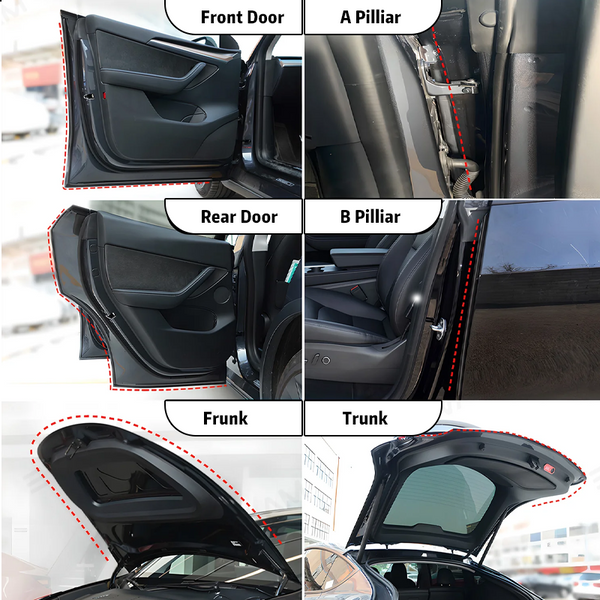 Front Door

A Pilliar

Rear Door

B Pilliar

Frunk

Trunk