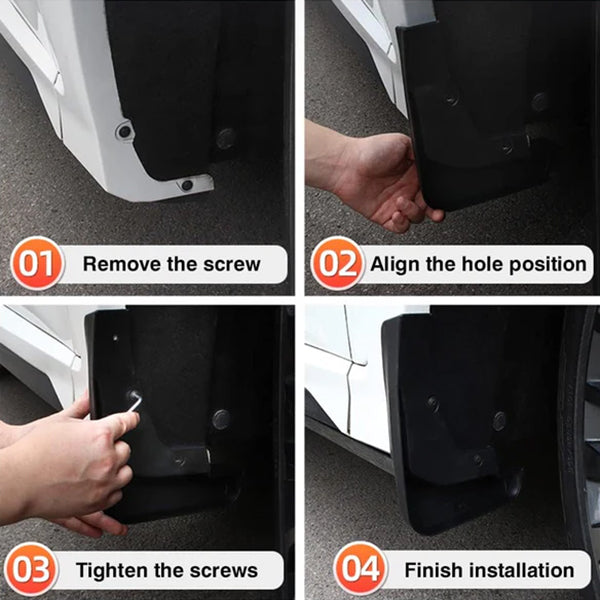 01 Remove the screw

02 Align the hole position

03 Tighten the screws

04 Finish installation