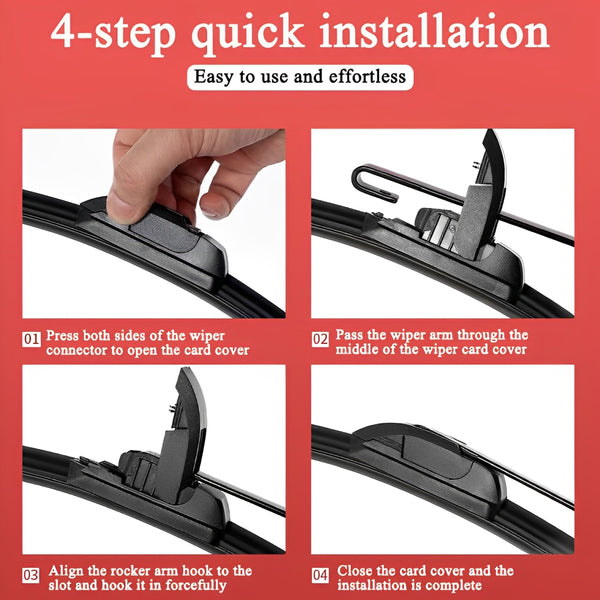 4-step quick installation

Easy to use and effortless

01 Press both sides of the wiper connector to open the card cover

02 Pass the wiper arm through the middle of the wiper card cover

03 Align the rocker arm hook to the slot and hook it in forcefully

04 Close the card cover and the installation is complete