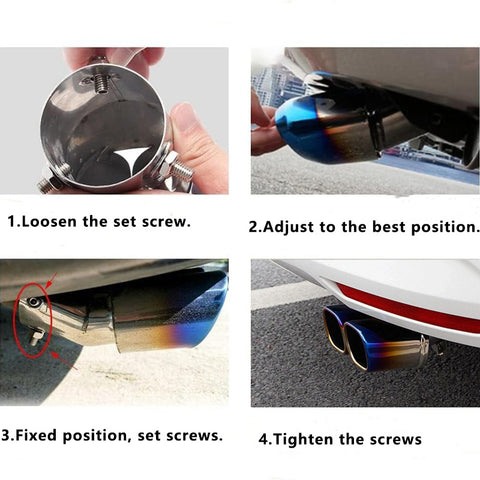 1.Loosen the set screw.

2.Adjust to the best position.

3.Fixed position, set screws.

4.Tighten the screws