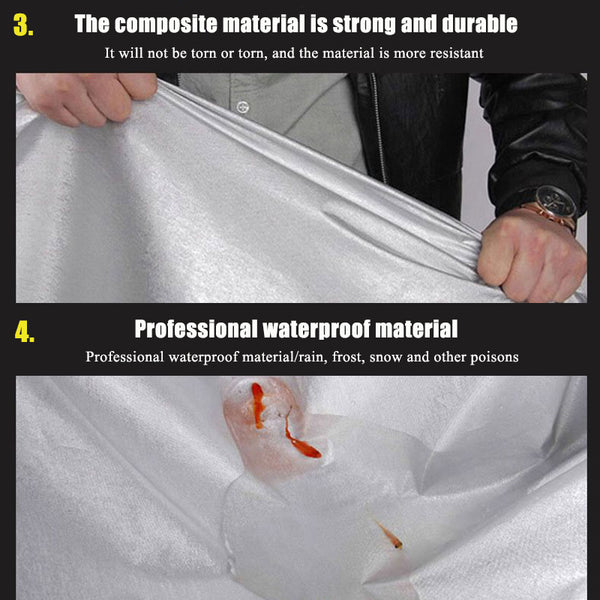 3. The composite material is strong and durable

It will not be torn or torn, and the material is more resistant

4. Professional waterproof material

Professional waterproof material/rain, frost, snow and other poisons