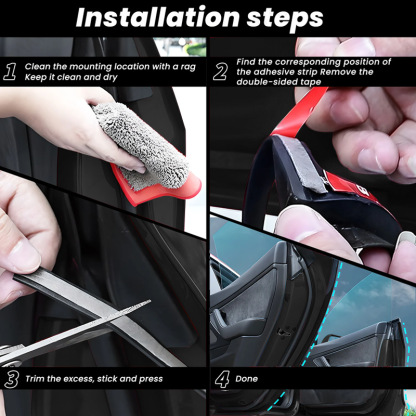 Installation steps

1 Clean the mounting location with a rag Keep it clean and dry

2 Find the corresponding position of the adhesive strip Remove the double-sided tape

3 Trim the excess, stick and press

4 Done