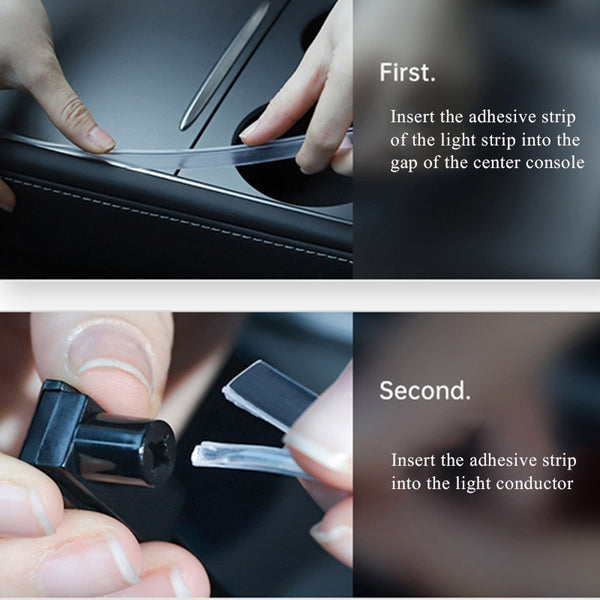 First.

Insert the adhesive strip of the light strip into the gap of the center console

Second.

Insert the adhesive strip into the light conductor