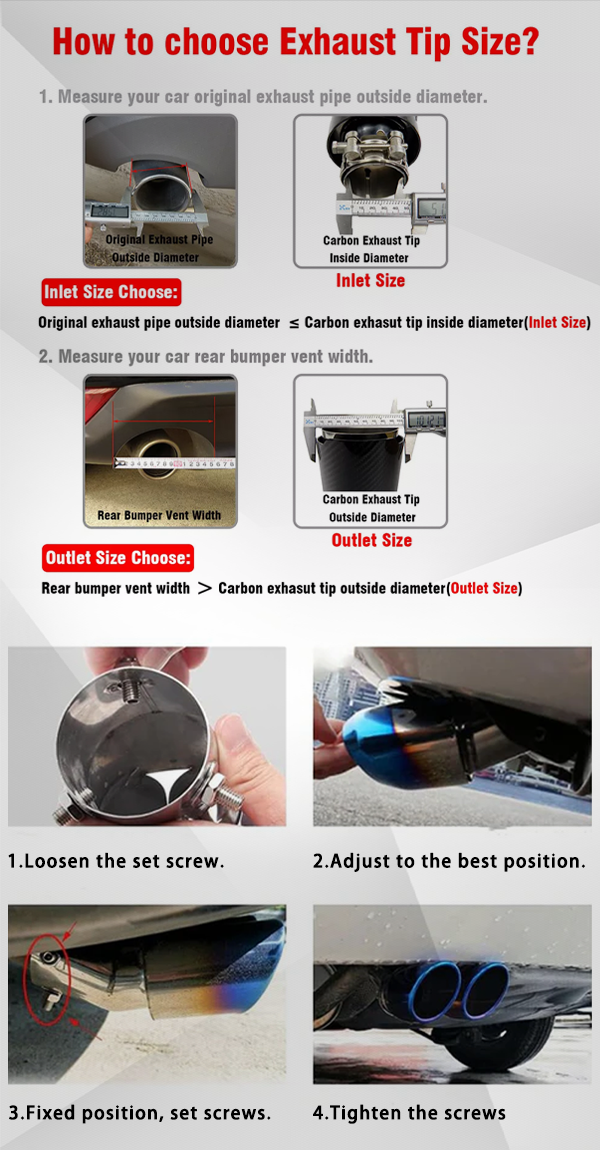 How to choose Exhaust Tip Size?

1. Measure your car original exhaust pipe outside diameter.

Original Exhaust Pipe Outside Diameter

Carbon Exhaust Tip Inside Diameter

Inlet Size

Inlet Size Choose:

Original exhaust pipe outside diameter $\leq$ Carbon exhasut tip inside diameter(Inlet Size)

2. Measure your car rear bumper vent width.

Rear Bumper Vent Width

Carbon Exhaust Tip Outside Diameter

Outlet Size

Outlet Size Choose:

Rear bumper vent width $>$ Carbon exhasut tip outside diameter(Outlet Size)

1.Loosen the set screw.

2.Adjust to the best position.

3.Fixed position, set screws.

4.Tighten the screws