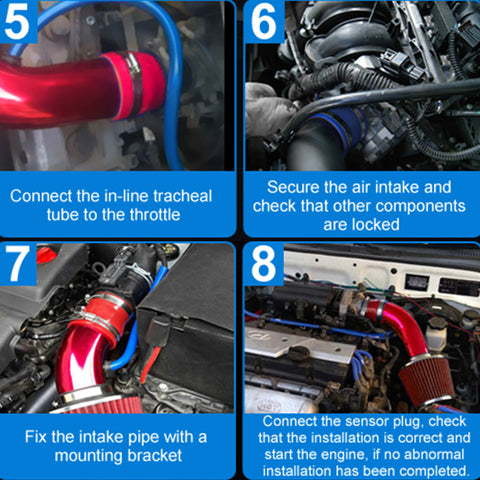 5

Connect the in-line tracheal tube to the throttle

6

Secure the air intake and check that other components are locked

7

Fix the intake pipe with a mounting bracket

8

Connect the sensor plug, check that the installation is correct and start the engine, if no abnormal installation has been completed.