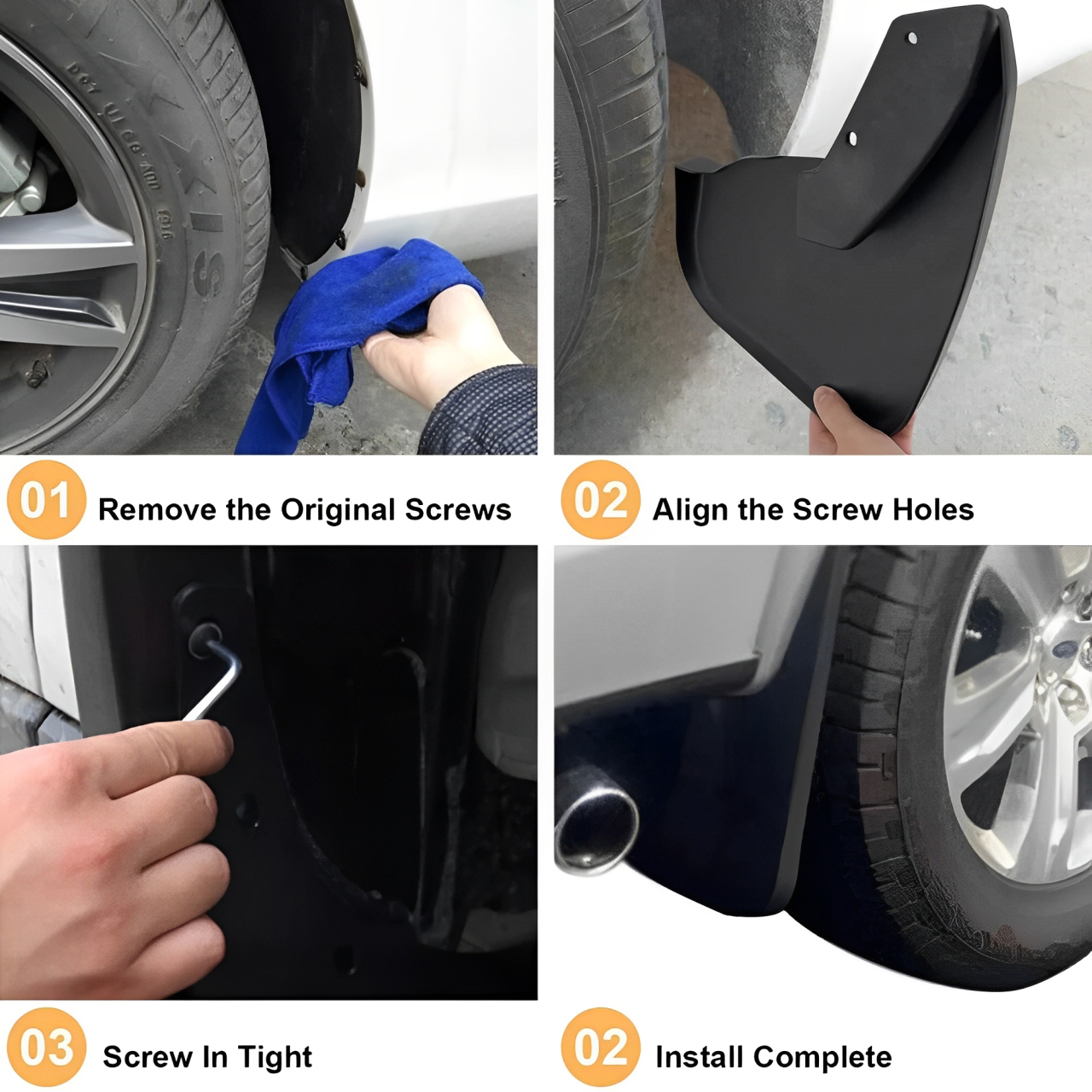 01 Remove the Original Screws

02 Align the Screw Holes

03 Screw In Tight

02 Install Complete