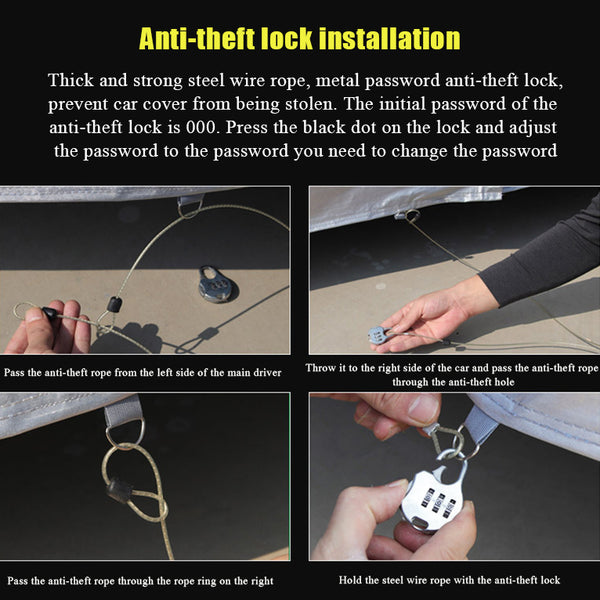 Anti-theft lock installation

Thick and strong steel wire rope, metal password anti-theft lock, prevent car cover from being stolen. The initial password of the anti-theft lock is 000. Press the black dot on the lock and adjust the password to the password you need to change the password

Pass the anti-theft rope from the left side of the main driver

Throw it to the right side of the car and pass the anti-theft rope through the anti-theft hole

Pass the anti-theft rope through the rope ring on the right

Hold the steel wire rope with the anti-theft lock