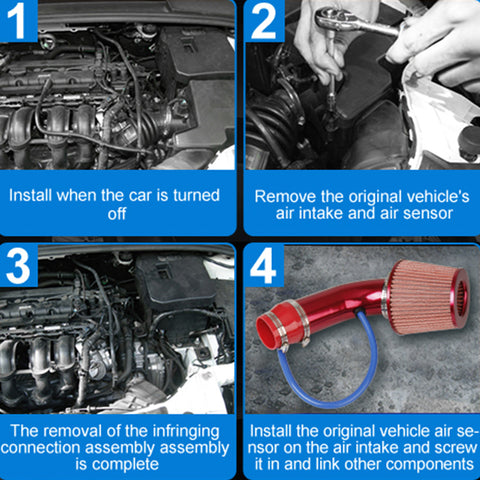 1

Install when the car is turned off

2

Remove the original vehicle's air intake and air sensor

3

The removal of the infringing connection assembly assembly is complete

4

Install the original vehicle air sensor on the air intake and screw it in and link other components