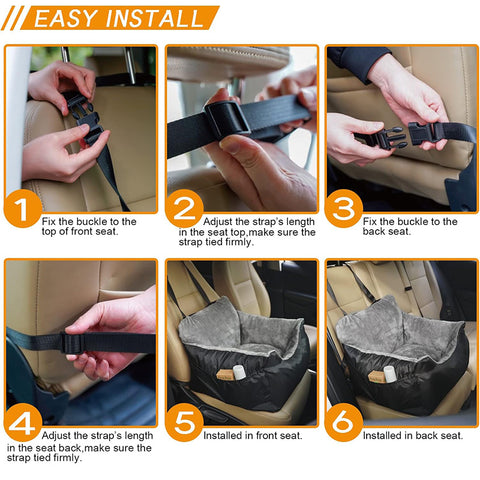 EASY INSTALL

1 Fix the buckle to the top of front seat.

2 Adjust the strap's length in the seat top,make sure the strap tied firmly.

3 Fix the buckle to the back seat.

4 Adjust the strap's length in the seat back,make sure the strap tied firmly.

5 Installed in front seat.

6 Installed in back seat.