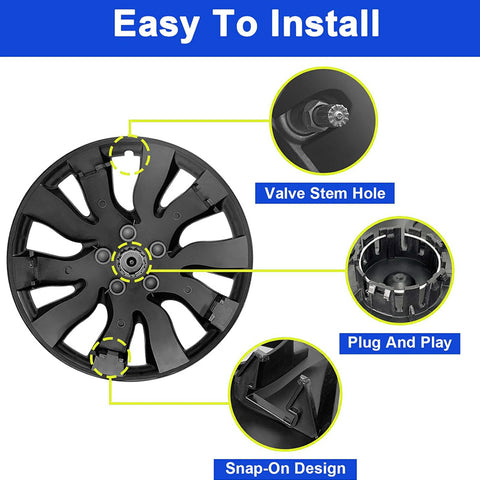 Easy To Install

Valve Stem Hole

Plug And Play

Snap-On Design