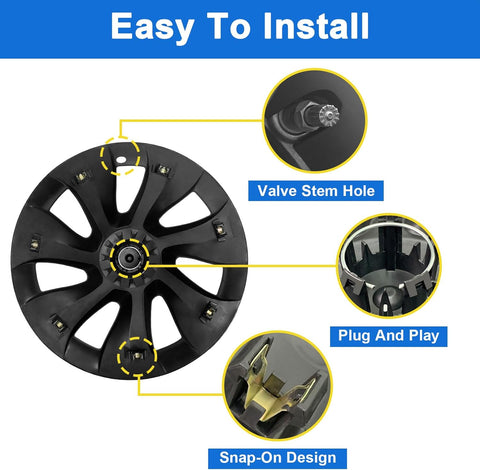 Easy To Install

Valve Stem Hole

Plug And Play

Snap-On Design