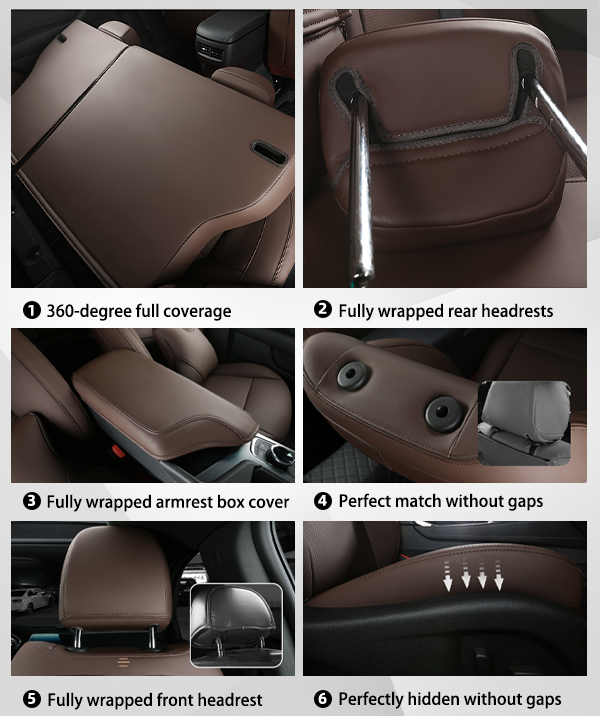 ❶ 360-degree full coverage

❷ Fully wrapped rear headrests

❸ Fully wrapped armrest box cover

❹ Perfect match without gaps

❺ Fully wrapped front headrest

❻ Perfectly hidden without gaps