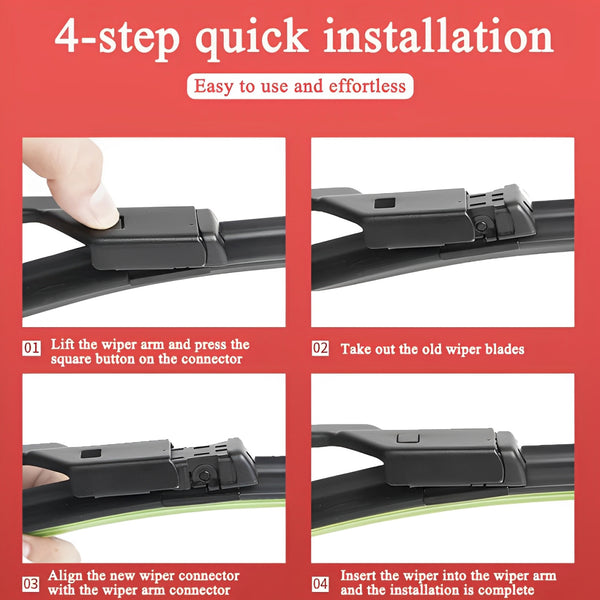 4-step quick installation

Easy to use and effortless

01 Lift the wiper arm and press the square button on the connector

02 Take out the old wiper blades

03 Align the new wiper connector with the wiper arm connector

04 Insert the wiper into the wiper arm and the installation is complete