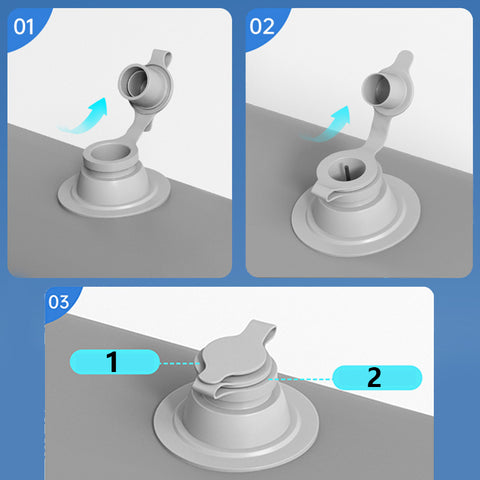 01

02

03

1

2