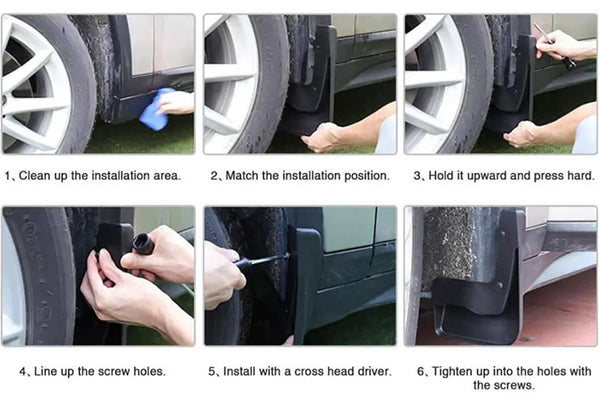 1、Clean up the installation area.

2、Match the installation position.

3、Hold it upward and press hard.

4、Line up the screw holes.

5、Install with a cross head driver.

6、Tighten up into the holes with the screws.