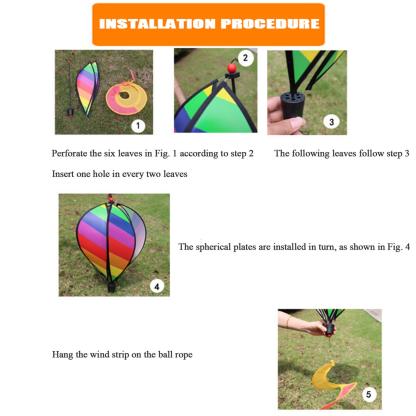 INSTALLATION PROCEDURE

1

2

3

Perforate the six leaves in Fig. 1 according to step 2

The following leaves follow step 3

Insert one hole in every two leaves

4

The spherical plates are installed in turn, as shown in Fig. 4

Hang the wind strip on the ball rope

5