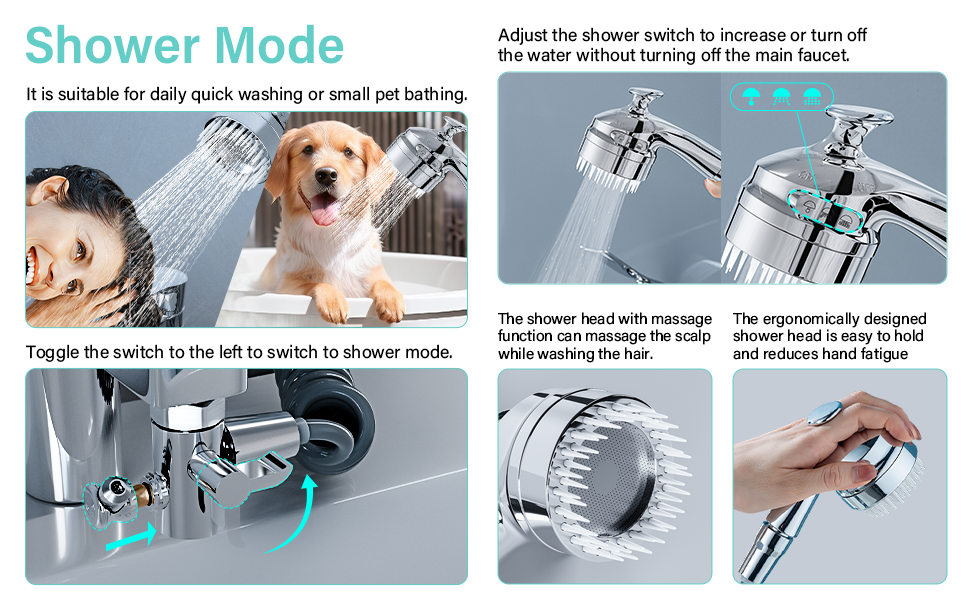 Shower Mode

It is suitable for daily quick washing or small pet bathing.

Toggle the switch to the left to switch to shower mode.

Adjust the shower switch to increase or turn off the water without turning off the main faucet.

The shower head with massage function can massage the scalp while washing the hair.

The ergonomically designed shower head is easy to hold and reduces hand fatigue