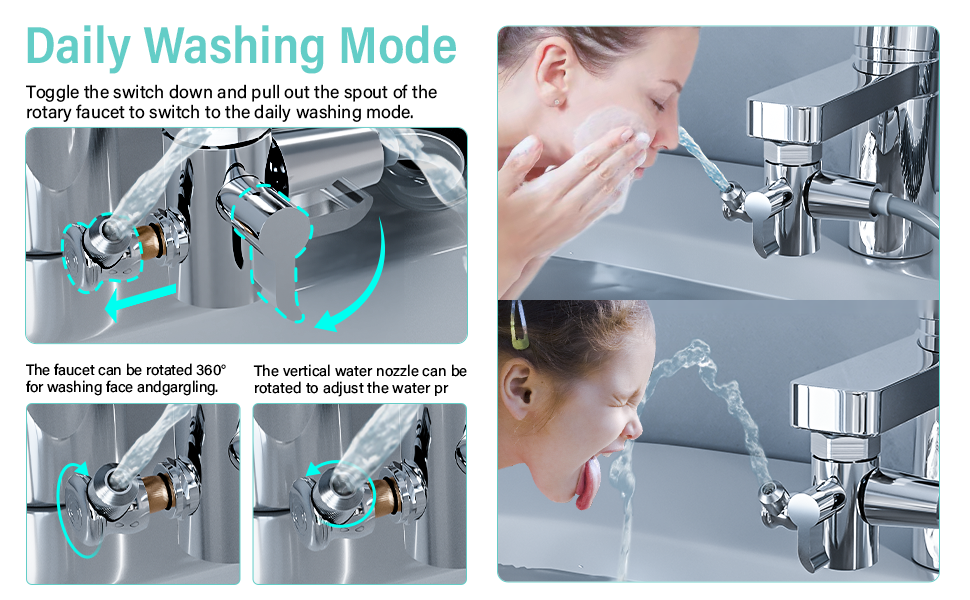 Daily Washing Mode

Toggle the switch down and pull out the spout of the rotary faucet to switch to the daily washing mode.

The faucet can be rotated 360° for washing face andgargling.

The vertical water nozzle can be rotated to adjust the water pr