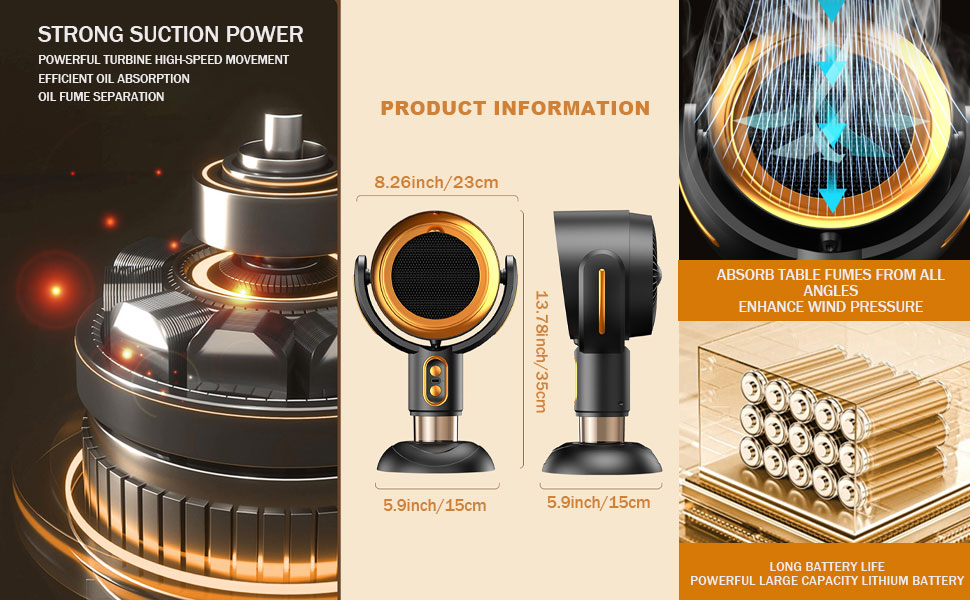 STRONG SUCTION POWER
POWERFUL TURBINE HIGH-SPEED MOVEMENT
EFFICIENT OIL ABSORPTION
OIL FUME SEPARATION

PRODUCT INFORMATION

8.26inch/23cm

13.78inch/35cm

5.9inch/15cm

5.9inch/15cm

ABSORB TABLE FUMES FROM ALL ANGLES
ENHANCE WIND PRESSURE

LONG BATTERY LIFE
POWERFUL LARGE CAPACITY LITHIUM BATTERY