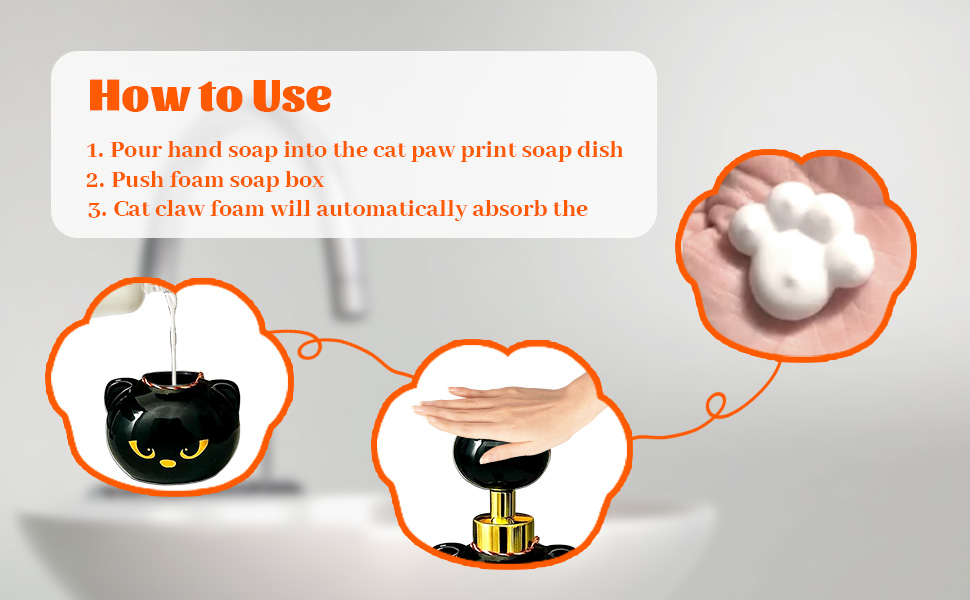 How to Use

1. Pour hand soap into the cat paw print soap dish
2. Push foam soap box
3. Cat claw foam will automatically absorb the