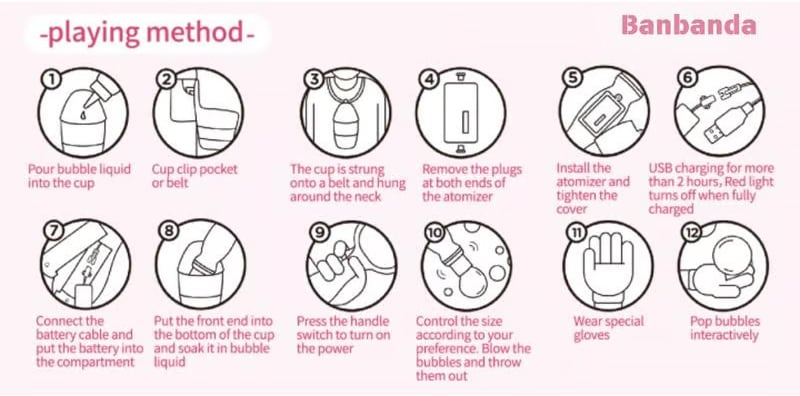 -playing method-

Banbanda

1
Pour bubble liquid into the cup

2
Cup clip pocket or belt

3
The cup is strung onto a belt and hung around the neck

4
Remove the plugs at both ends of the atomizer

5
Install the atomizer and tighten the cover

6
USB charging for more than 2 hours, Red light turns off when fully charged

7
Connect the battery cable and put the battery into the compartment

8
Put the front end into the bottom of the cup and soak it in bubble liquid

9
Press the handle switch to turn on the power

10
Control the size according to your preference. Blow the bubbles and throw them out

11
Wear special gloves

12
Pop bubbles interactively