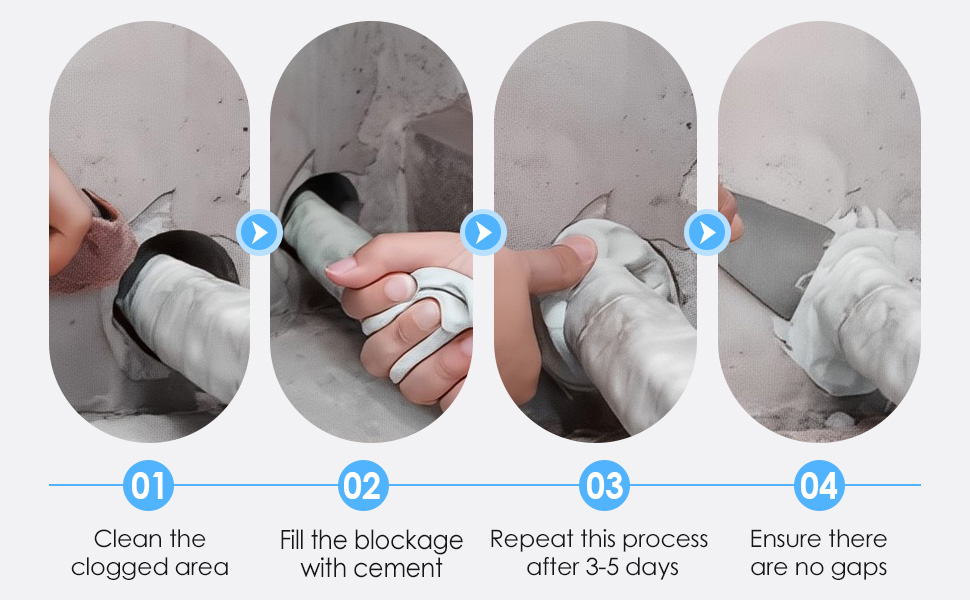 01
Clean the clogged area

02
Fill the blockage with cement

03
Repeat this process after 3-5 days

04
Ensure there are no gaps