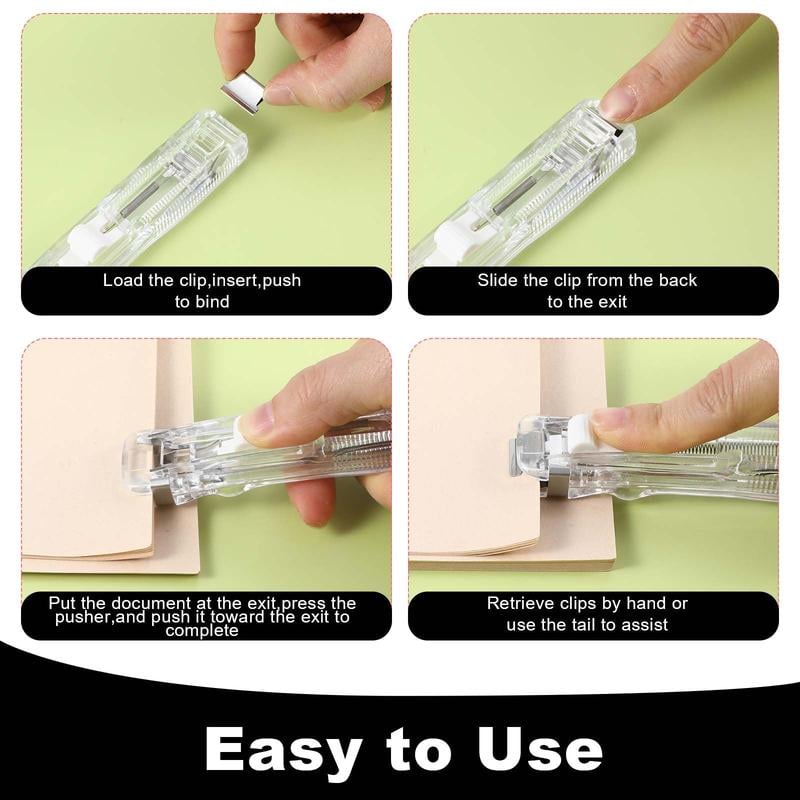 Load the clip,insert,push to bind

Slide the clip from the back to the exit

Put the document at the exit,press the pusher,and push it toward the exit to complete

Retrieve clips by hand or use the tail to assist

Easy to Use