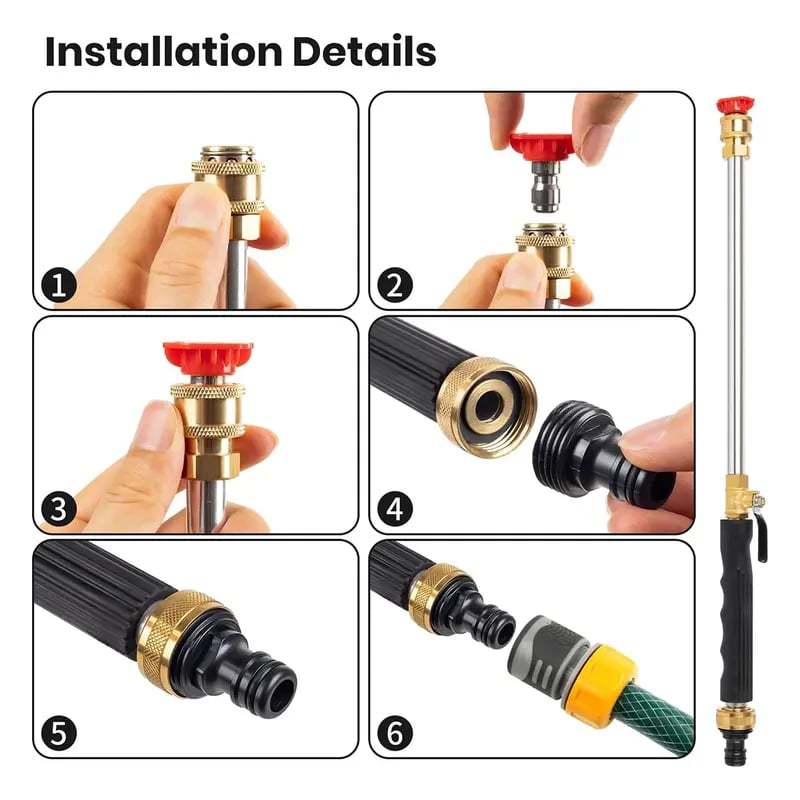 Installation Details

1

2

3

4

5

6