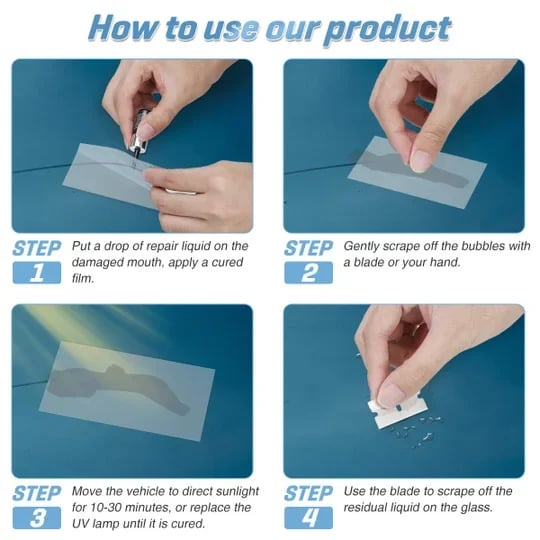 How to use our product

STEP 1 Put a drop of repair liquid on the damaged mouth, apply a cured film.

STEP 2 Gently scrape off the bubbles with a blade or your hand.

STEP 3 Move the vehicle to direct sunlight for 10-30 minutes, or replace the UV lamp until it is cured.

STEP 4 Use the blade to scrape off the residual liquid on the glass.