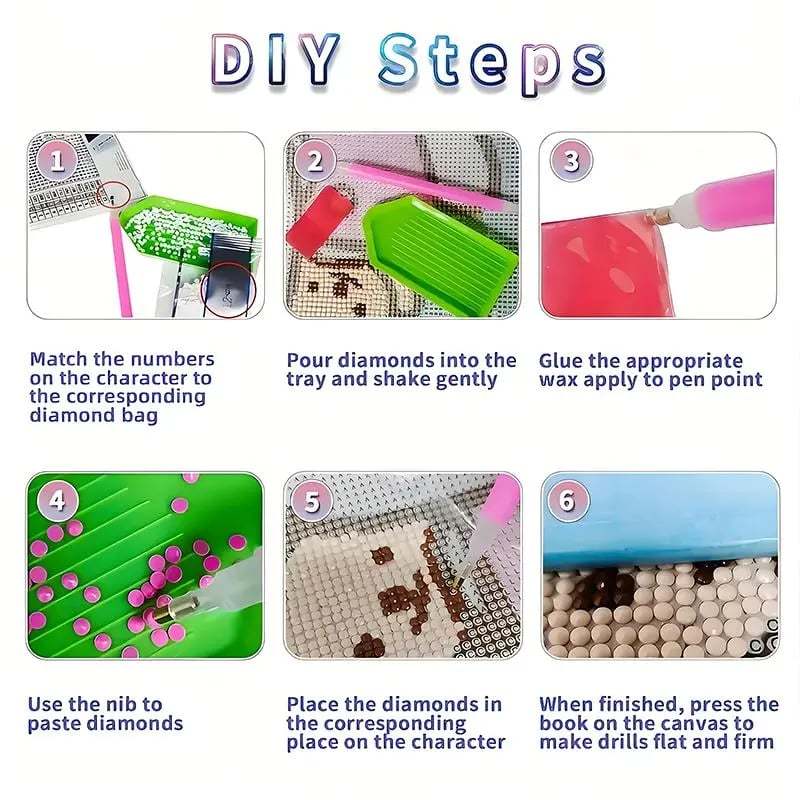 DIY Steps

1

Match the numbers on the character to the corresponding diamond bag

2

Pour diamonds into the tray and shake gently

3

Glue the appropriate wax apply to pen point

4

Use the nib to paste diamonds

5

Place the diamonds in the corresponding place on the character

6

When finished, press the book on the canvas to make drills flat and firm