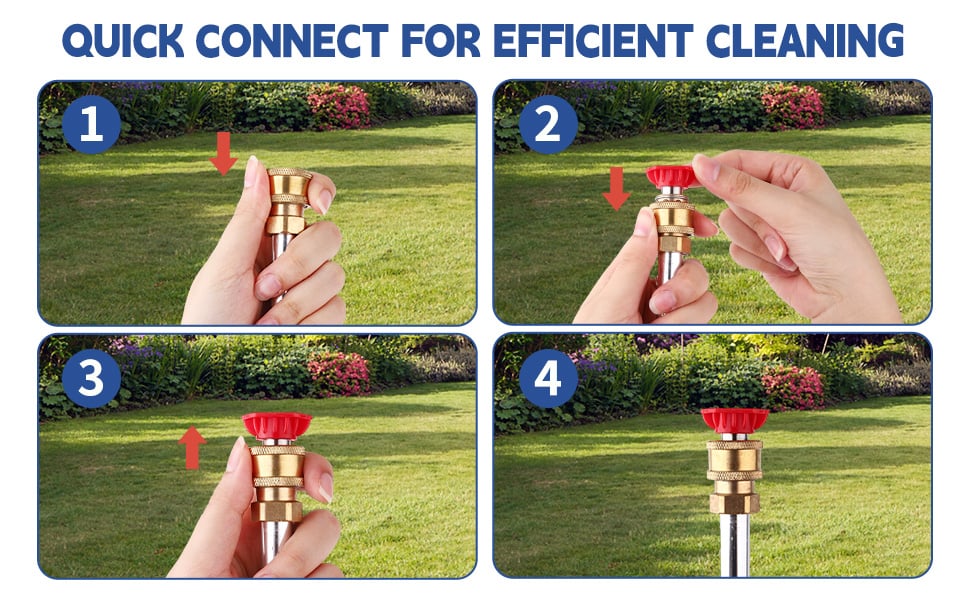 QUICK CONNECT FOR EFFICIENT CLEANING

1

2

3

4